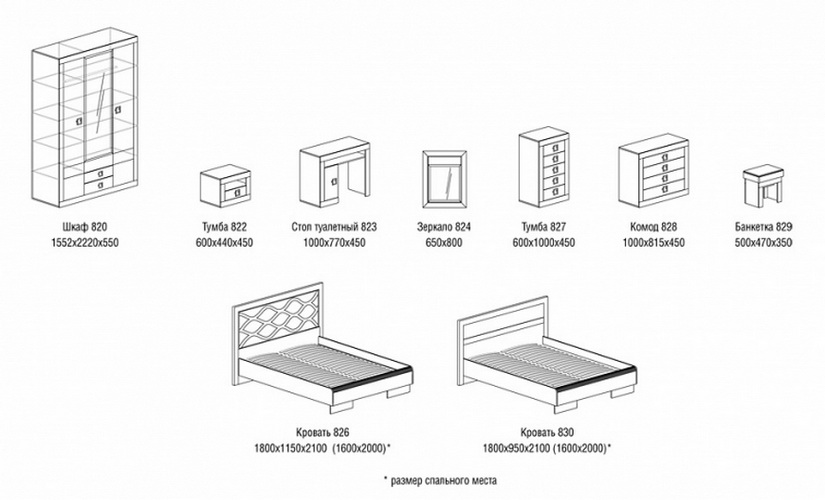 Шкаф 820
1552x2220x550

Тумба 822
600x440x450

Стол туалетный 823
1000x770x450

Зеркало 824
650x800

Тумба 827
600x1000x450

Комод 828
1000x815x450

Банкетка 829
500x470x350

Кровать 826
1800x1150x2100 (1600x2000)*

Кровать 830
1800x950x2100 (1600x2000)*

* размер спального места